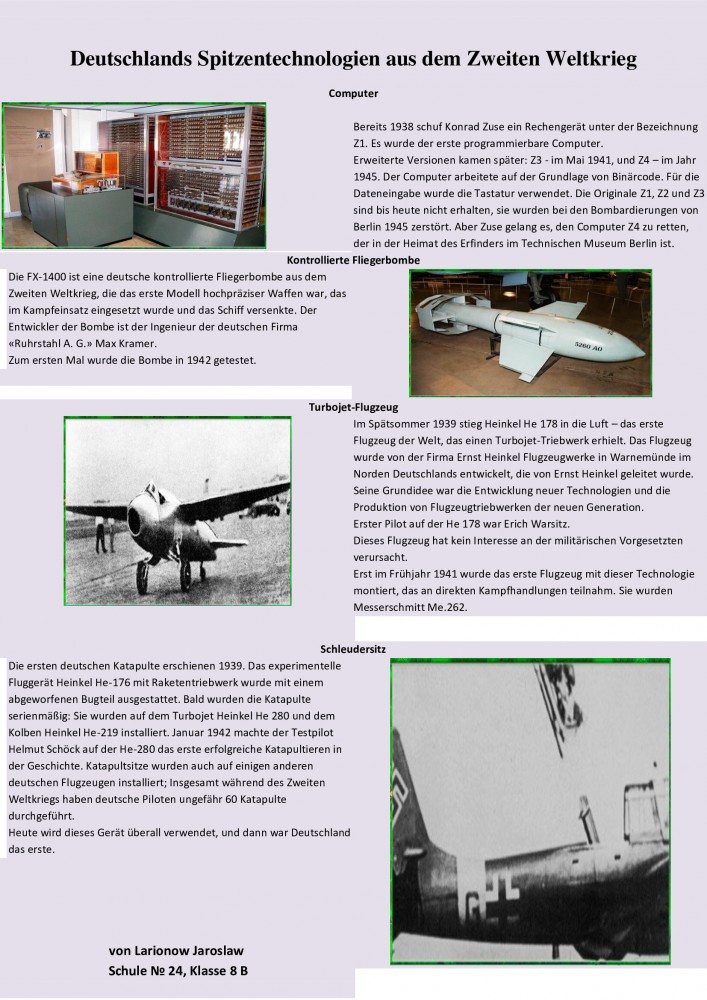 Deutschlands Spitzentechnologien aus dem Zweiten Weltkrieg

Computer

Bereits 1938 schuf Konrad Zuse ein Rechengerät unter der Bezeichnung Z1. Es wurde der erste programmierbare Computer.
Erweiterte Versionen kamen später: Z3 - im Mai 1941, und Z4 – im Jahr 1945. Der Computer arbeitete auf der Grundlage von Binärcode. Für die Dateneingabe wurde die Tastatur verwendet. Die Originale Z1, Z2 und Z3 sind bis heute nicht erhalten, sie wurden bei den Bombardierungen von Berlin 1945 zerstört. Aber Zuse gelang es, den Computer Z4 zu retten, der in der Heimat des Erfinders im Technischen Museum Berlin ist.

Kontrollierte Fliegerbombe

Die FX-1400 ist eine deutsche kontrollierte Fliegerbombe aus dem Zweiten Weltkrieg, die das erste Modell hochpräziser Waffen war, das im Kampfeinsatz eingesetzt wurde und das Schiff versenkte. Der Entwickler der Bombe ist der Ingenieur der deutschen Firma «Ruhrstahl A. G.» Max Kramer.
Zum ersten Mal wurde die Bombe in 1942 getestet.

5260 AO

Turbojet-Flugzeug

Im Spätsommer 1939 stieg Heinkel He 178 in die Luft – das erste Flugzeug der Welt, das einen Turbojet-Triebwerk erhielt. Das Flugzeug wurde von der Firma Ernst Heinkel Flugzeugwerke in Warnemünde im Norden Deutschlands entwickelt, die von Ernst Heinkel geleitet wurde. Seine Grundidee war die Entwicklung neuer Technologien und die Produktion von Flugzeugtriebwerken der neuen Generation.
Erster Pilot auf der He 178 war Erich Warsitz.
Dieses Flugzeug hat kein Interesse an der militärischen Vorgesetzten verursacht.
Erst im Frühjahr 1941 wurde das erste Flugzeug mit dieser Technologie montiert, das an direkten Kampfhandlungen teilnahm. Sie wurden Messerschmitt Me.262.

Schleudersitz

Die ersten deutschen Katapulte erschienen 1939. Das experimentelle Fluggerät Heinkel He-176 mit Raketentriebwerk wurde mit einem abgeworfenen Bugteil ausgestattet. Bald wurden die Katapulte serienmäßig: Sie wurden auf dem Turbojet Heinkel He 280 und dem Kolben Heinkel He-219 installiert. Januar 1942 machte der Testpilot Helmut Schöck auf der He-280 das erste erfolgreiche Katapultieren in der Geschichte. Katapultsitze wurden auch auf einigen anderen deutschen Flugzeugen installiert; Insgesamt während des Zweiten Weltkriegs haben deutsche Piloten ungefähr 60 Katapulte durchgeführt.
Heute wird dieses Gerät überall verwendet, und dann war Deutschland das erste.

von Larionow Jaroslaw
Schule № 24, Klasse 8 B